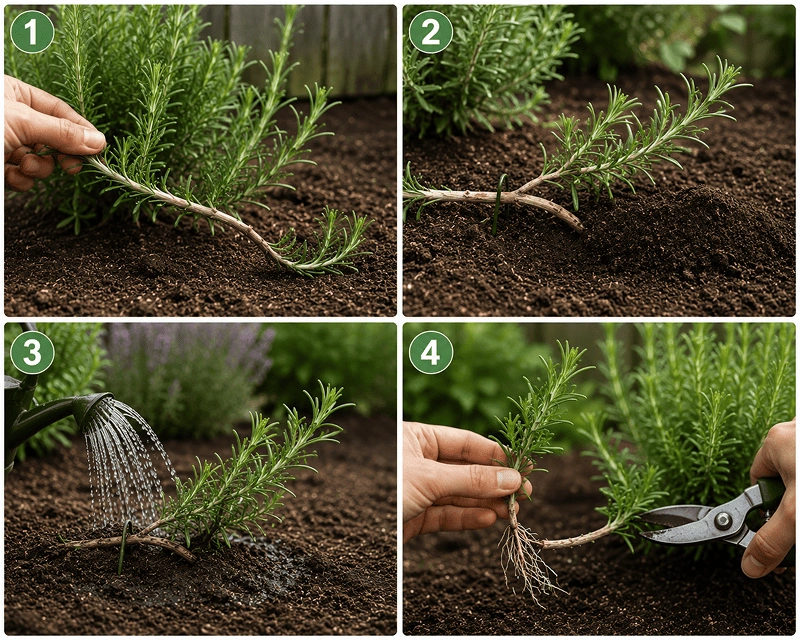 1

2

3

4